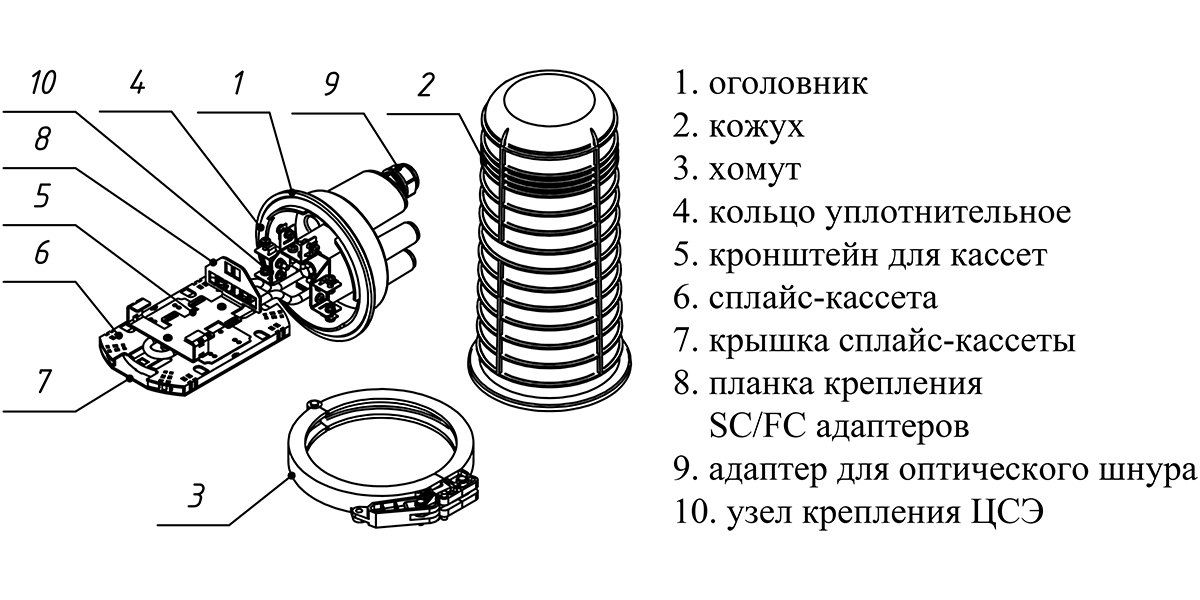 10
4
1
9
2
8
5
6
7
3

1. оголовник
2. кожух
3. хомут
4. кольцо уплотнительное
5. кронштейн для кассет
6. сплайс-кассета
7. крышка сплайс-кассеты
8. планка крепления SC/FC адаптеров
9. адаптер для оптического шнура
10. узел крепления ЦСЭ