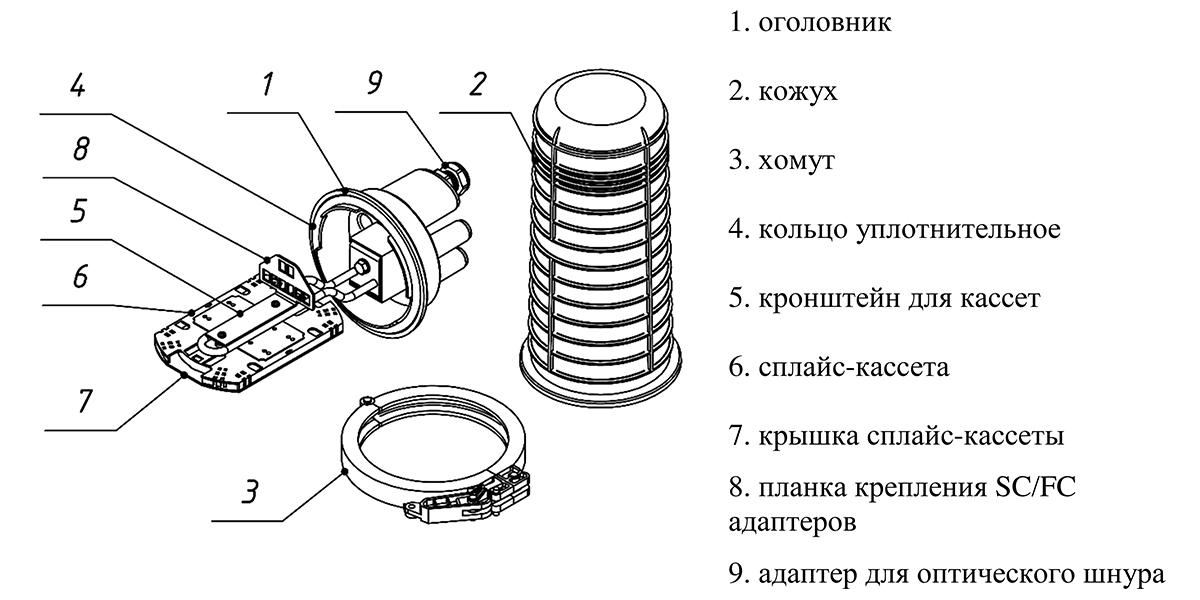 4
1
9
2
8
5
6
7
3

1. оголовник

2. кожух

3. хомут

4. кольцо уплотнительное

5. кронштейн для кассет

6. сплайс-кассета

7. крышка сплайс-кассеты

8. планка крепления SC/FC адаптеров

9. адаптер для оптического шнура