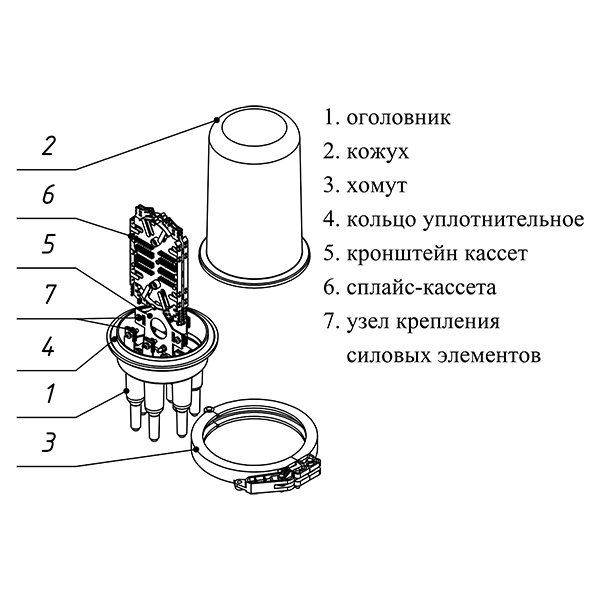 2

6

5

7

4

1

3

1. оголовник
2. кожух
3. хомут
4. кольцо уплотнительное
5. кронштейн кассет
6. сплайс-кассета
7. узел крепления силовых элементов